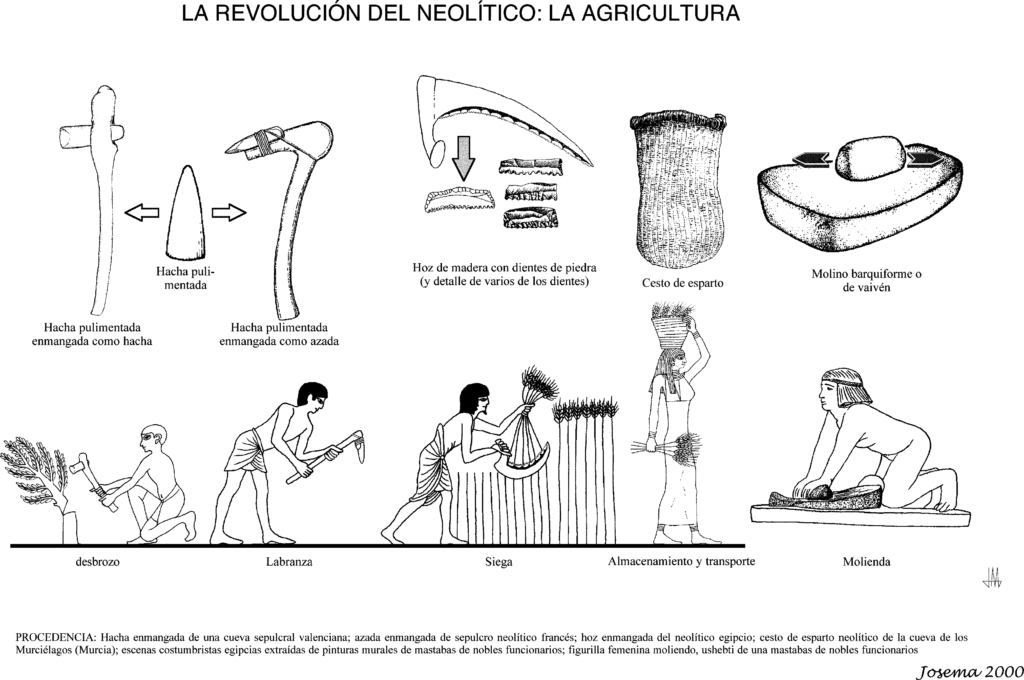 LA REVOLUCIÓN DEL NEOLÍTICO: LA AGRICULTURA

Hacha pulimentada

Hacha pulimentada enmangada como hacha

Hacha pulimentada enmangada como azada

Hoz de madera con dientes de piedra (y detalle de varios de los dientes)

Cesto de esparto

Molino barquiforme o de vaivén

desbrozo

Labranza

Siega

Almacenamiento y transporte

Molienda

PROCEDENCIA: Hacha enmangada de una cueva sepulcral valenciana; azada enmangada de sepulcro neolítico francés; hoz enmangada del neolítico egipcio; cesto de esparto neolítico de la cueva de los Murciélagos (Murcia); escenas costumbristas egipcias extraídas de pinturas murales de mastabas de nobles funcionarios; figurilla femenina moliendo, ushebti de una mastabas de nobles funcionarios

Josema 2000